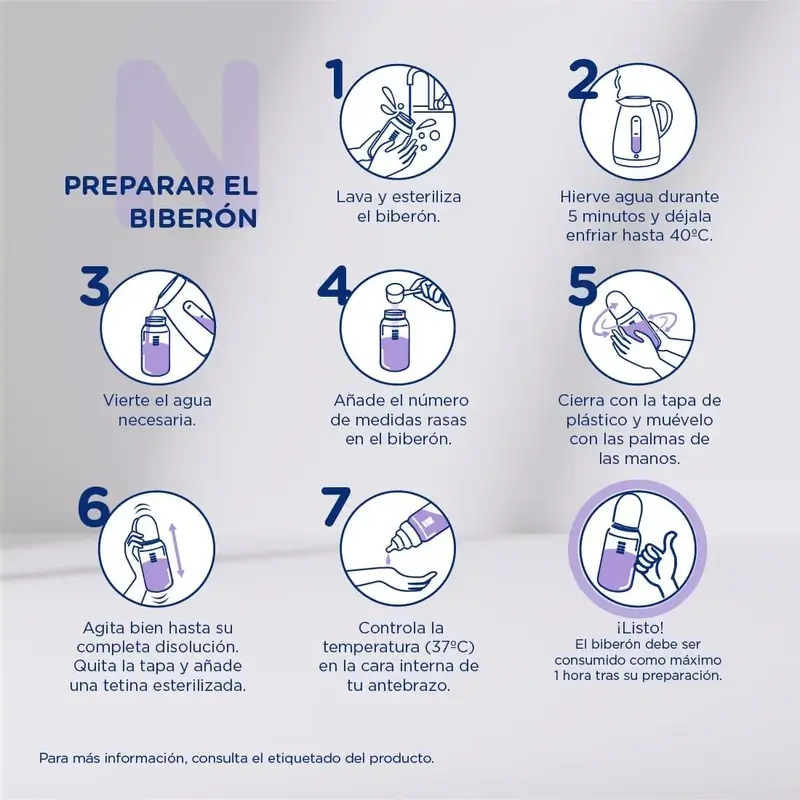 N

PREPARAR EL BIBERÓN

1
Lava y esteriliza el biberón.

2
Hierve agua durante 5 minutos y déjala enfriar hasta 40ºC.

3
Vierte el agua necesaria.

4
Añade el número de medidas rasas en el biberón.

5
Cierra con la tapa de plástico y muévelo con las palmas de las manos.

6
Agita bien hasta su completa disolución. Quita la tapa y añade una tetina esterilizada.

7
Controla la temperatura (37ºC) en la cara interna de tu antebrazo.

¡Listo!
El biberón debe ser consumido como máximo 1 hora tras su preparación.

Para más información, consulta el etiquetado del producto.